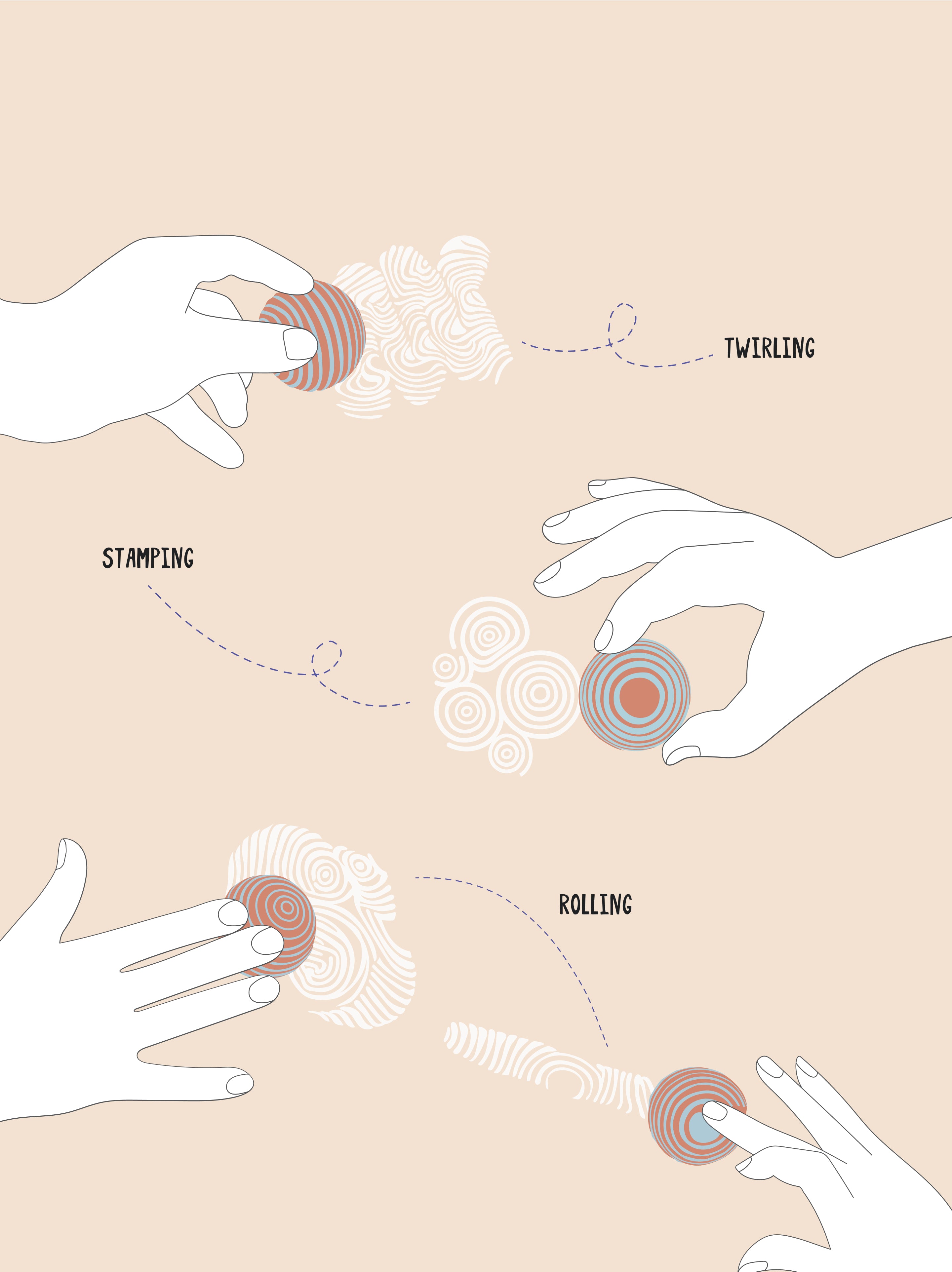 TWIRLING

STAMPING

ROLLING